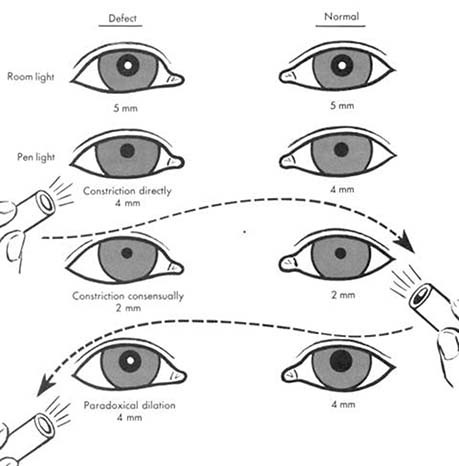 Defect

Normal

Room light

5 mm

5 mm

Pen light

Constriction directly
4 mm

4 mm

Constriction consensually
2 mm

2 mm

Paradoxical dilation
4 mm

4 mm